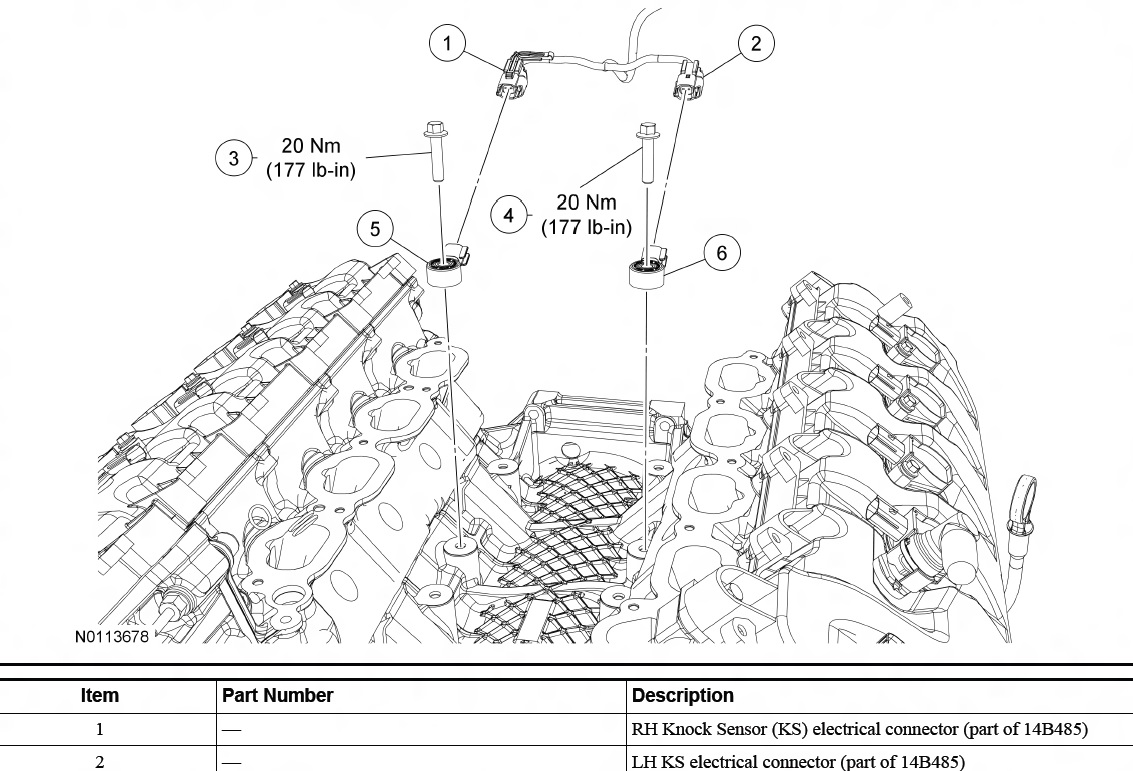 1

2

3 20 Nm (177 lb-in)

4 20 Nm (177 lb-in)

5

6

N0113678

| Item | Part Number | Description |
|---|---|---|
| 1 | — | RH Knock Sensor (KS) electrical connector (part of 14B485) |
| 2 | — | LH KS electrical connector (part of 14B485) |